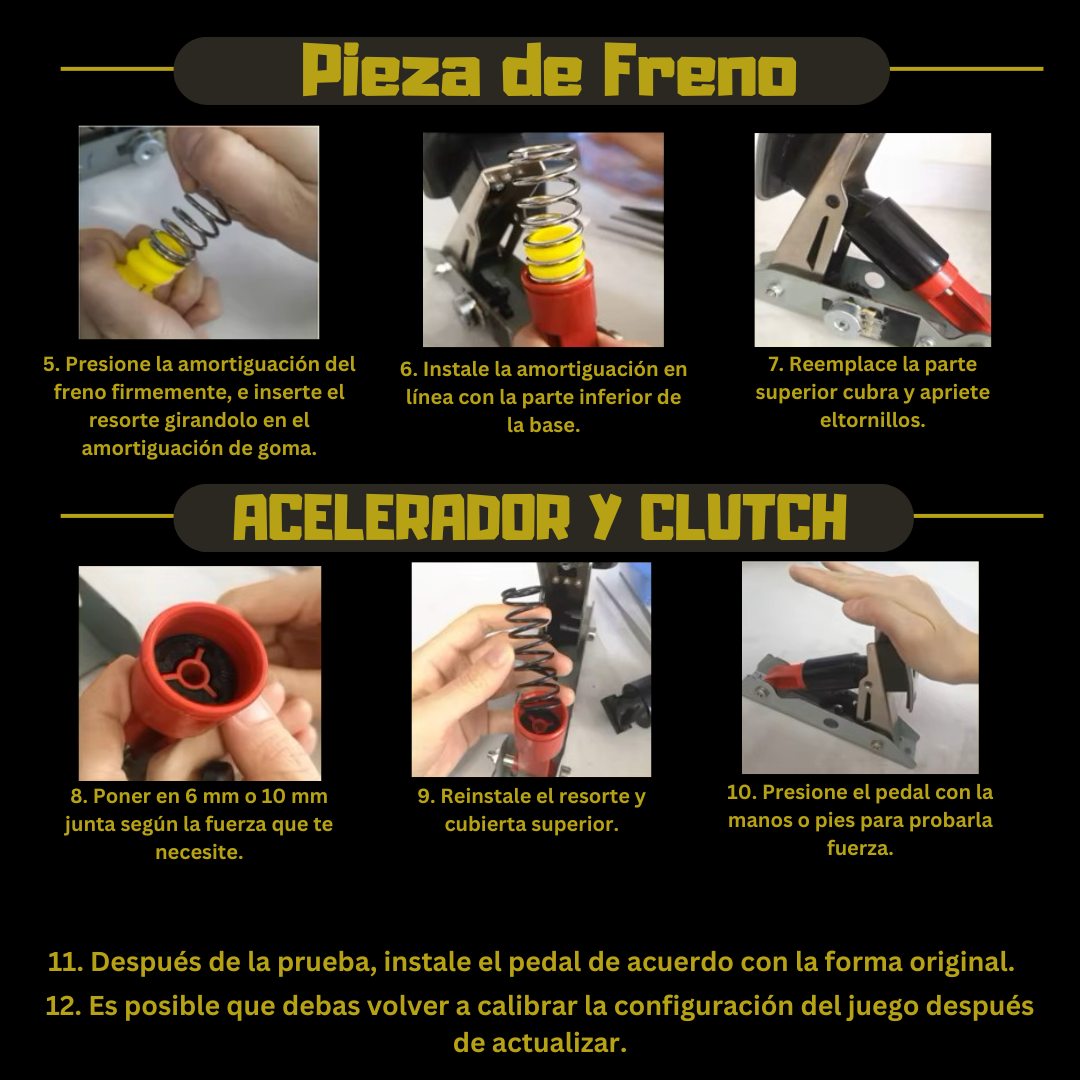 Pieza de Freno

5. Presione la amortiguación del freno firmemente, e inserte el resorte girandolo en el amortiguación de goma.

6. Instale la amortiguación en línea con la parte inferior de la base.

7. Reemplace la parte superior cubra y apriete eltornillos.

ACELERADOR Y CLUTCH

8. Poner en 6 mm o 10 mm junta según la fuerza que te necesite.

9. Reinstale el resorte y cubierta superior.

10. Presione el pedal con la manos o pies para probarla fuerza.

11. Después de la prueba, instale el pedal de acuerdo con la forma original.

12. Es posible que debas volver a calibrar la configuración del juego después de actualizar.