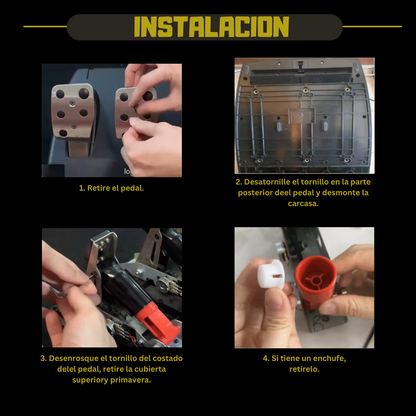 INSTALACION

1. Retire el pedal.

2. Desatornille el tornillo en la parte posterior deel pedal y desmonte la carcasa.

3. Desenrosque el tornillo del costado delel pedal, retire la cubierta superiory primavera.

4. Si tiene un enchufe, retírelo.